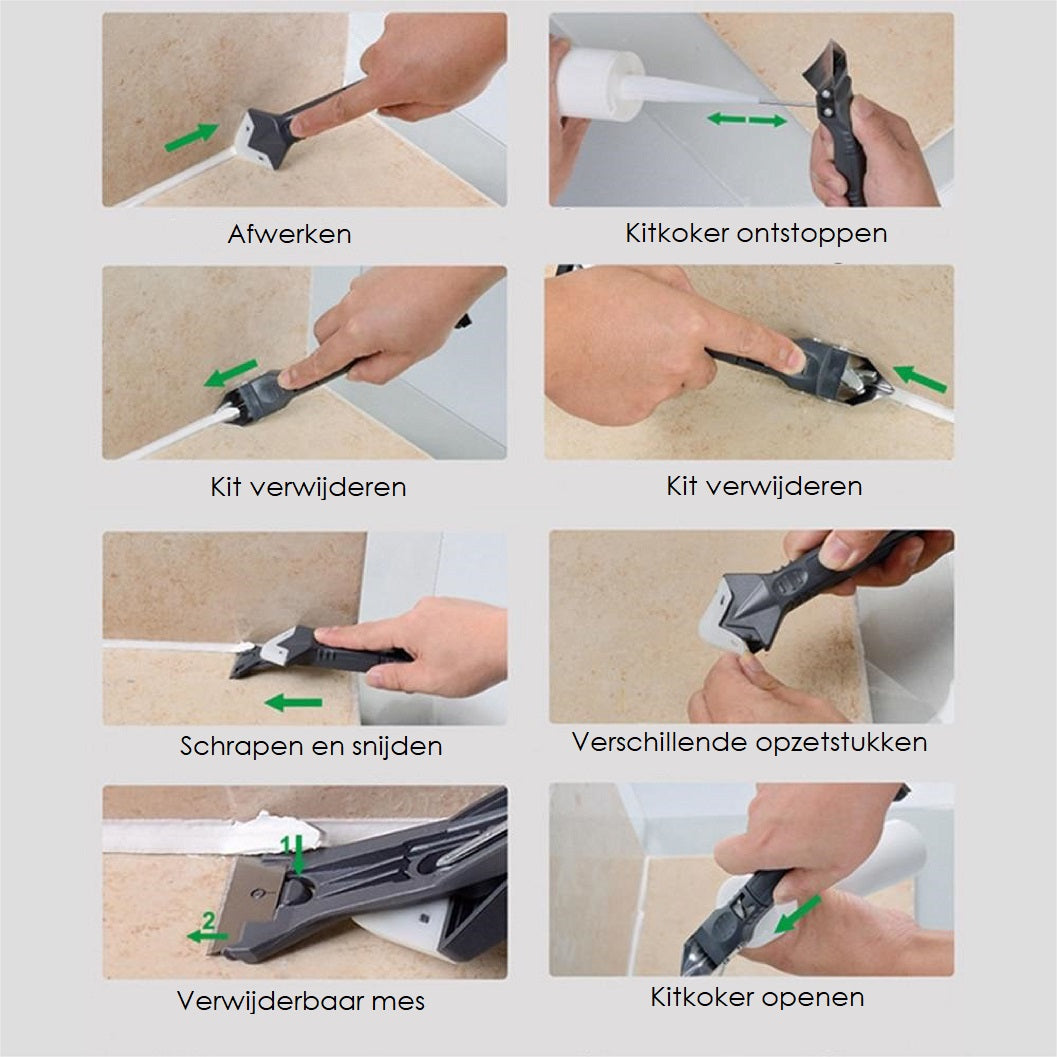 Afwerken

Kitkoker ontstoppen

Kit verwijderen

Kit verwijderen

Schrapen en snijden

Verschillende opzetstukken

1

2

Verwijderbaar mes

Kitkoker openen